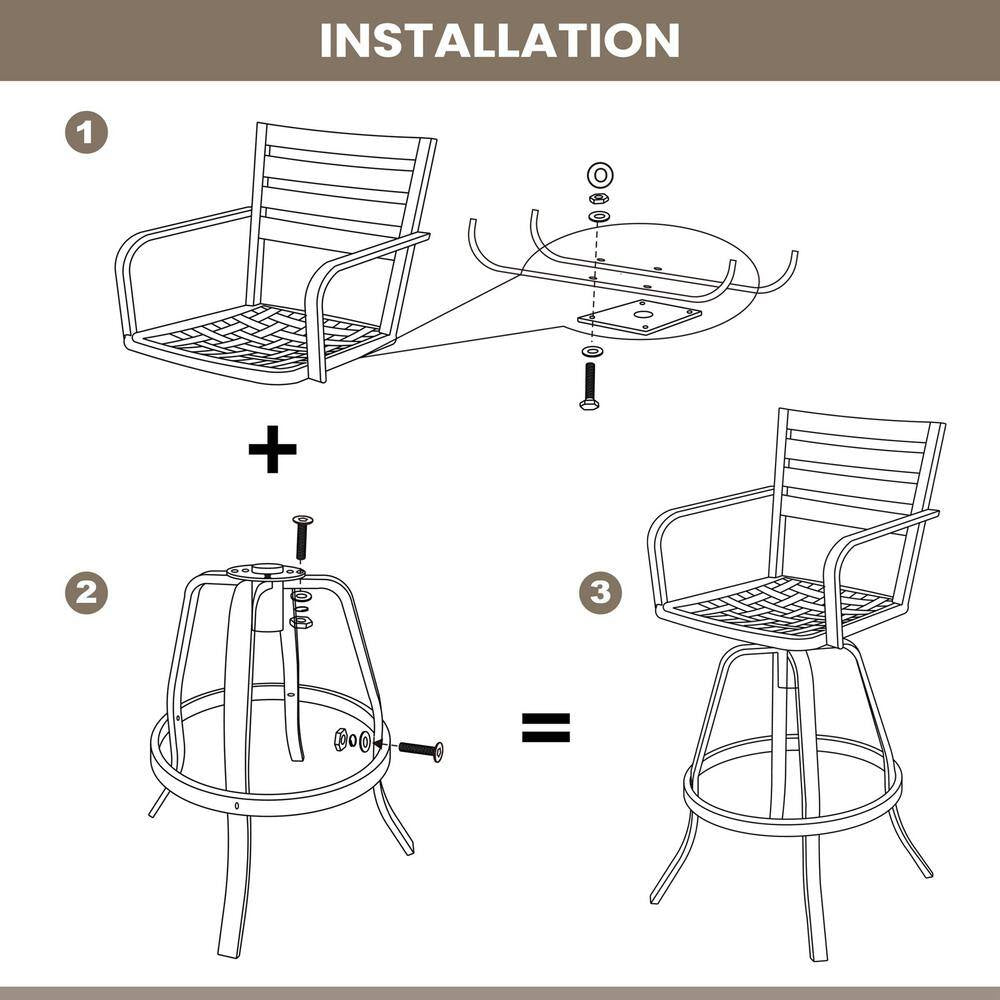 INSTALLATION

1

+

2

=

3